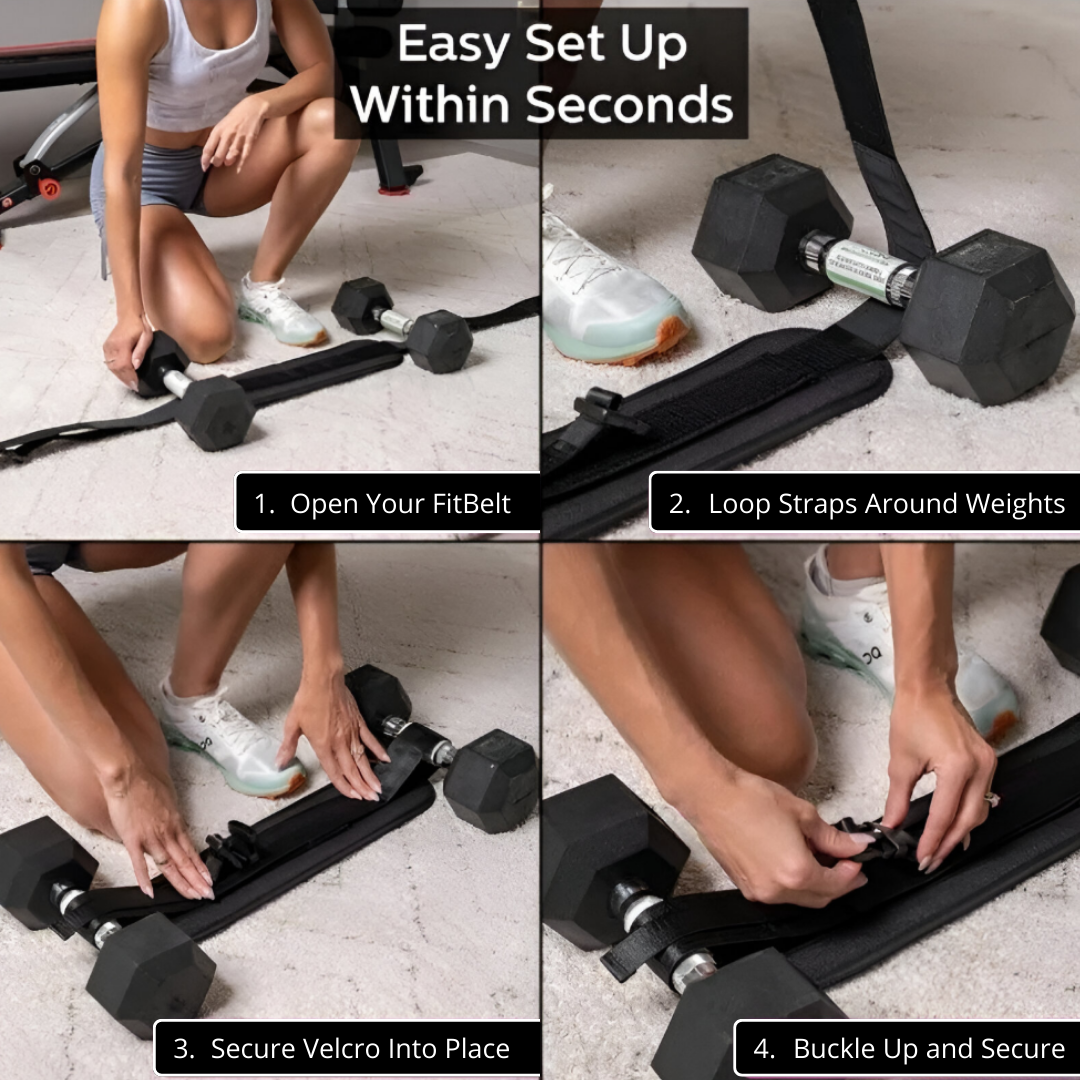 Easy Set Up Within Seconds

1. Open Your FitBelt

2. Loop Straps Around Weights

3. Secure Velcro Into Place

4. Buckle Up and Secure