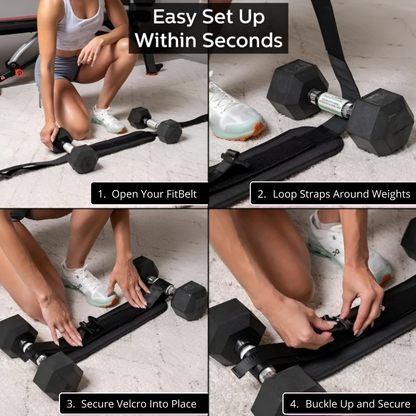 Easy Set Up Within Seconds

1. Open Your FitBelt

2. Loop Straps Around Weights

3. Secure Velcro Into Place

4. Buckle Up and Secure